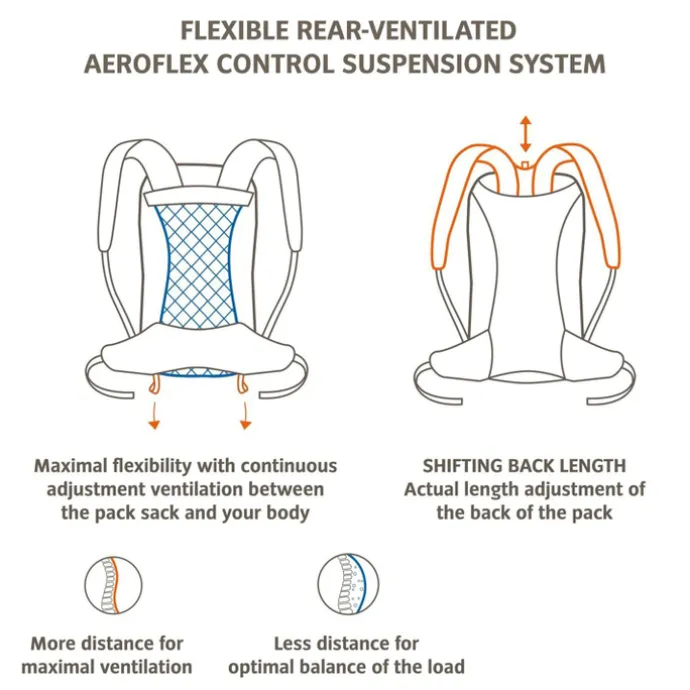 FLEXIBLE REAR-VENTILATED
AEROFLEX CONTROL SUSPENSION SYSTEM

Maximal flexibility with continuous adjustment ventilation between the pack sack and your body

SHIFTING BACK LENGTH
Actual length adjustment of the back of the pack

More distance for maximal ventilation

Less distance for optimal balance of the load